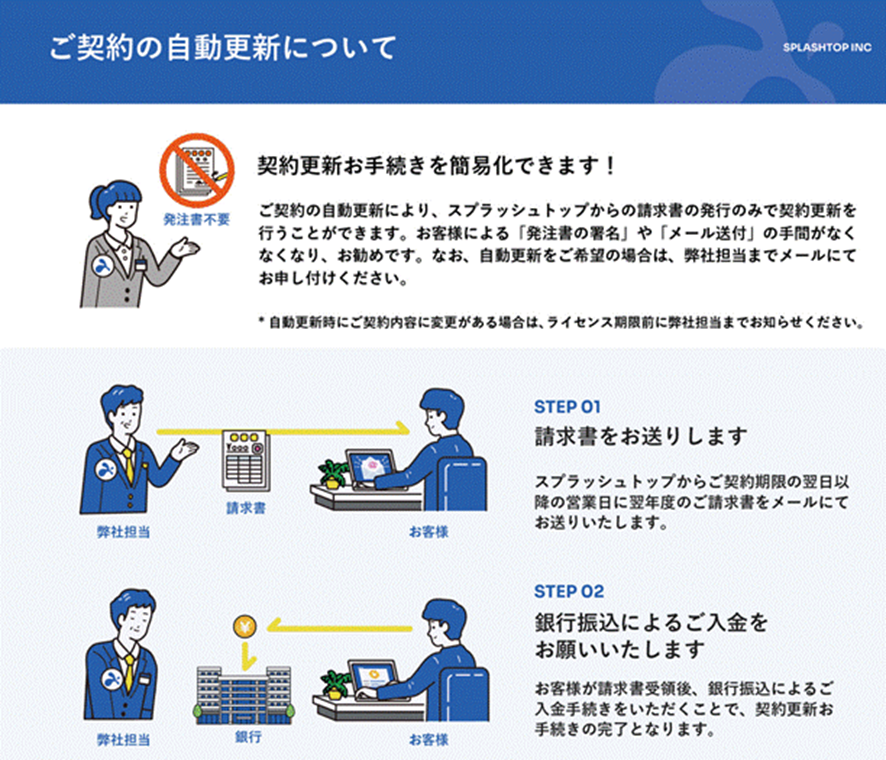 ご契約の自動更新について

SPLASHTOP INC

発注書不要

契約更新お手続きを簡易化できます！

ご契約の自動更新により、スプラッシュトップからの請求書の発行のみで契約更新を行うことができます。お客様による「発注書の署名」や「メール送付」の手間がなくなくなり、お勧めです。なお、自動更新をご希望の場合は、弊社担当までメールにてお申し付けください。

* 自動更新時にご契約内容に変更がある場合は、ライセンス期限前に弊社担当までお知らせください。

弊社担当

請求書

お客様

STEP 01

請求書をお送りします

スプラッシュトップからご契約期限の翌日以降の営業日に翌年度のご請求書をメールにてお送りいたします。

弊社担当

銀行

お客様

STEP 02

銀行振込によるご入金をお願いいたします

お客様が請求書受領後、銀行振込によるご入金手続きをいただくことで、契約更新お手続きの完了となります。